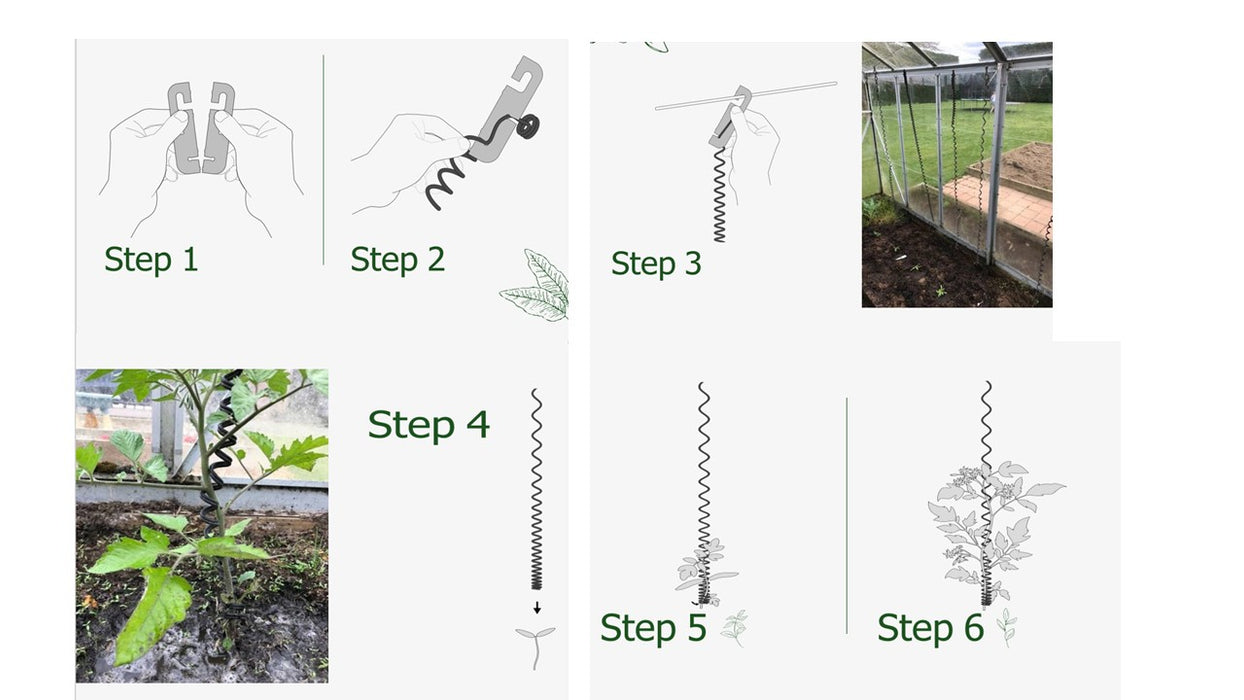 Step 1

Step 2

Step 3

Step 4

Step 5

Step 6